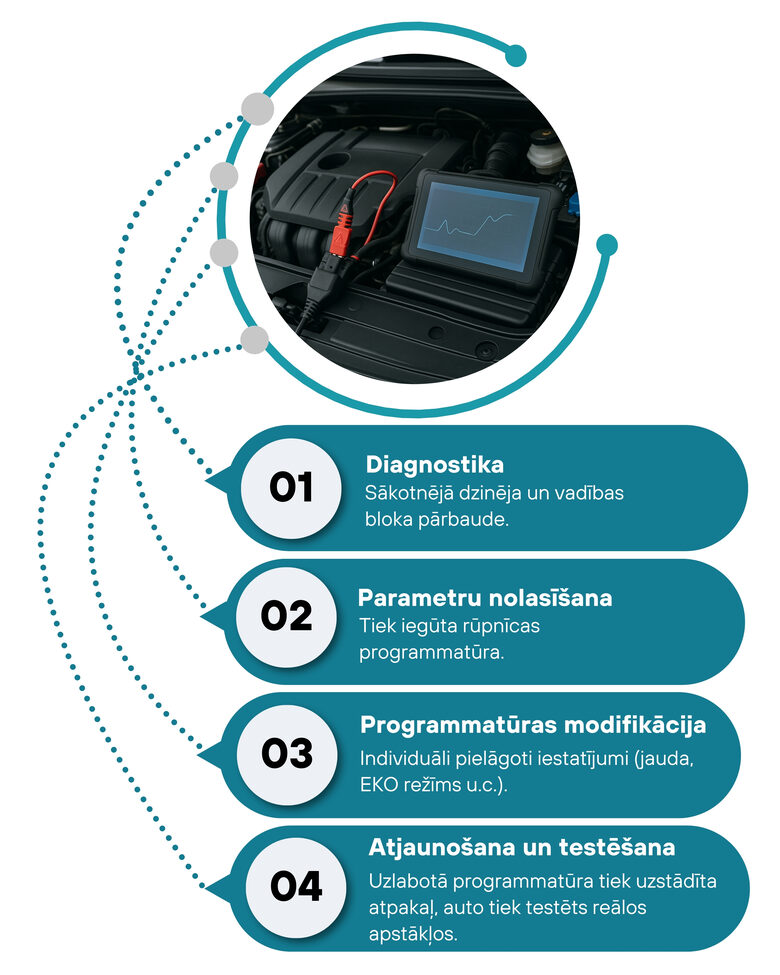 01
Diagnostika
Sākotnējā dzinēja un vadības bloka pārbaude.

02
Parametru nolasīšana
Tiek iegūta rūpnīcas programmatūra.

03
Programmatūras modifikācija
Individuāli pielāgoti iestatījumi (jauda, EKO režīms u.c.).

04
Atjaunošana un testēšana
Uzlabotā programmatūra tiek uzstādīta atpakaļ, auto tiek testēts reālos apstākļos.