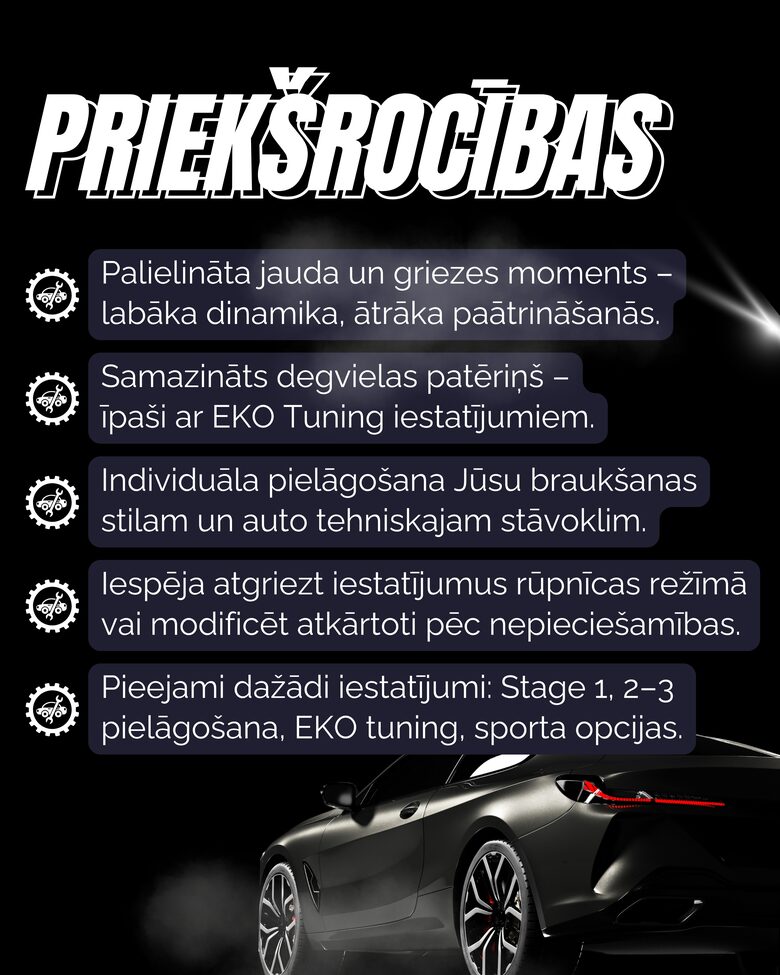 PRIEKŠROCĪBAS

Palielināta jauda un griezes moments – labāka dinamika, ātrāka paātrināšanās.

Samazināts degvielas patēriņš – īpaši ar EKO Tuning iestatījumiem.

Individuāla pielāgošana Jūsu braukšanas stilam un auto tehniskajam stāvoklim.

Iespēja atgriezt iestatījumus rūpnīcas režīmā vai modificēt atkārtoti pēc nepieciešamības.

Pieejami dažādi iestatījumi: Stage 1, 2–3 pielāgošana, EKO tuning, sporta opcijas.